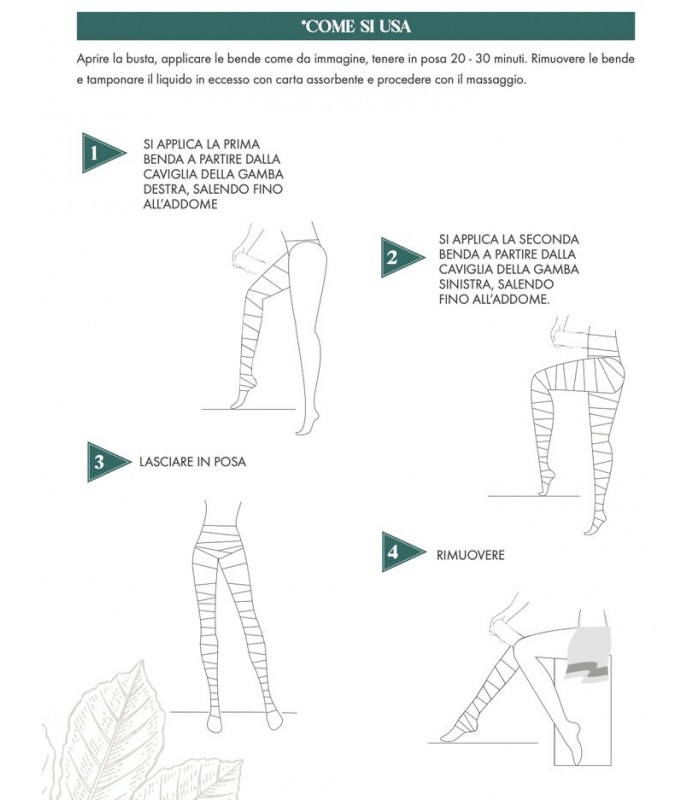 *COME SI USA

Aprire la busta, applicare le bende come da immagine, tenere in posa 20 - 30 minuti. Rimuovere le bende e tamponare il liquido in eccesso con carta assorbente e procedere con il massaggio.

1

SI APPLICA LA PRIMA BENDA A PARTIRE DALLA CAVIGLIA DELLA GAMBA DESTRA, SALENDO FINO ALL'ADDOME

2

SI APPLICA LA SECONDA BENDA A PARTIRE DALLA CAVIGLIA DELLA GAMBA SINISTRA, SALENDO FINO ALL'ADDOME.

3

LASCIARE IN POSA

4

RIMUOVERE